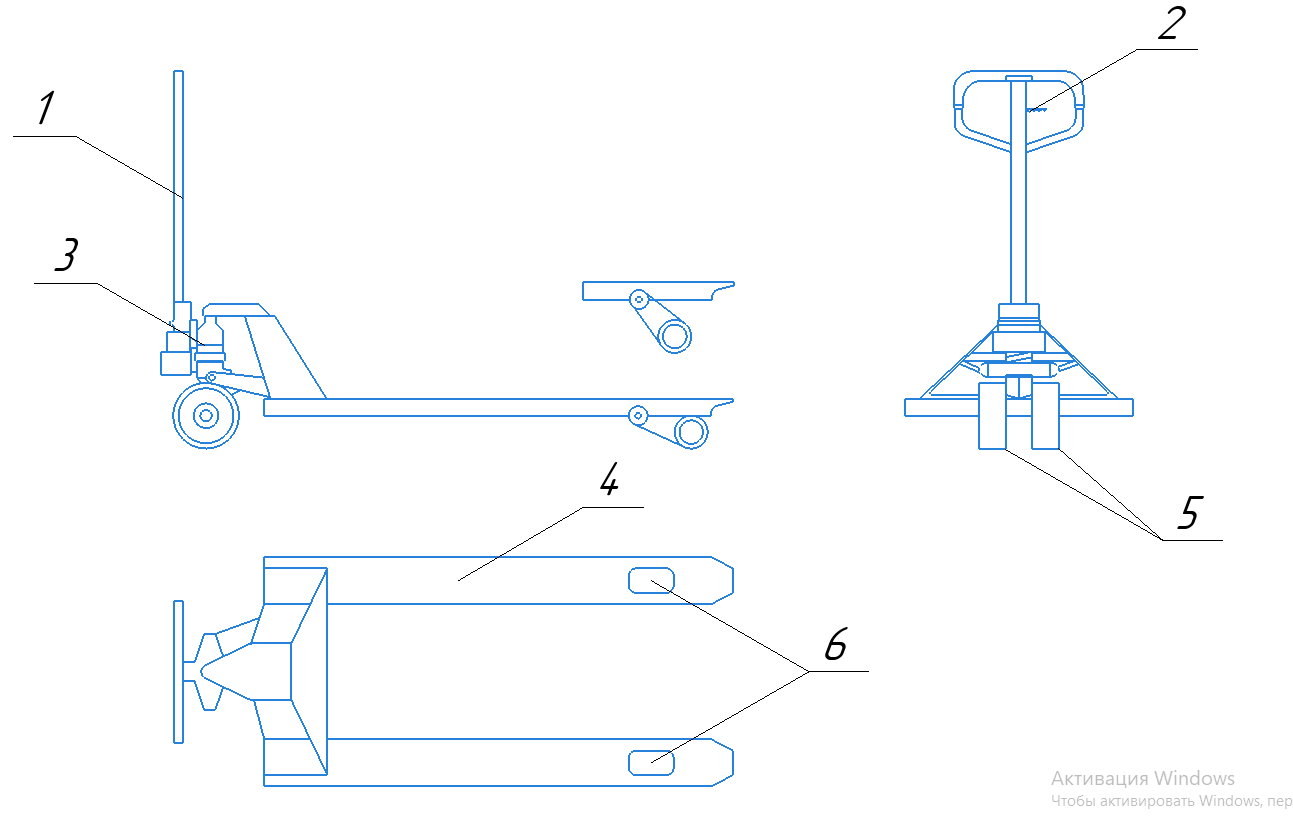 1
2
3
4
5
6
Активация Windows
Чтобы активировать Windows, пер